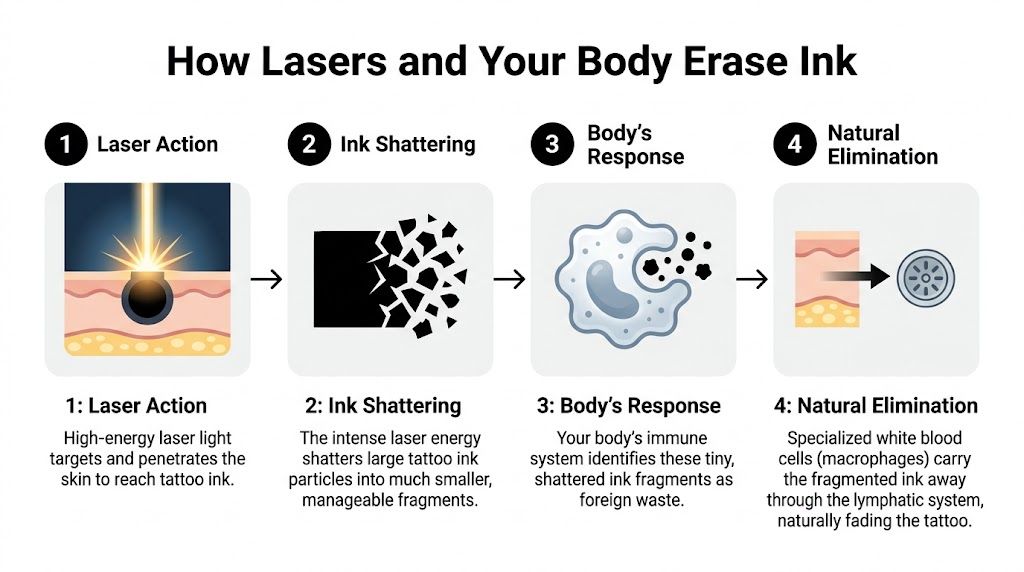 How Lasers and Your Body Erase Ink

1 Laser Action

2 Ink Shattering

3 Body's Response

4 Natural Elimination

1: Laser Action

High-energy laser light targets and penetrates the skin to reach tattoo ink.

2: Ink Shattering

The intense laser energy shatters large tattoo ink particles into much smaller, manageable fragments.

3: Body's Response

Your body's immune system identifies these tiny, shattered ink fragments as foreign waste.

4: Natural Elimination

Specialized white blood cells (macrophages) carry the fragmented ink away through the lymphatic system, naturally fading the tattoo.